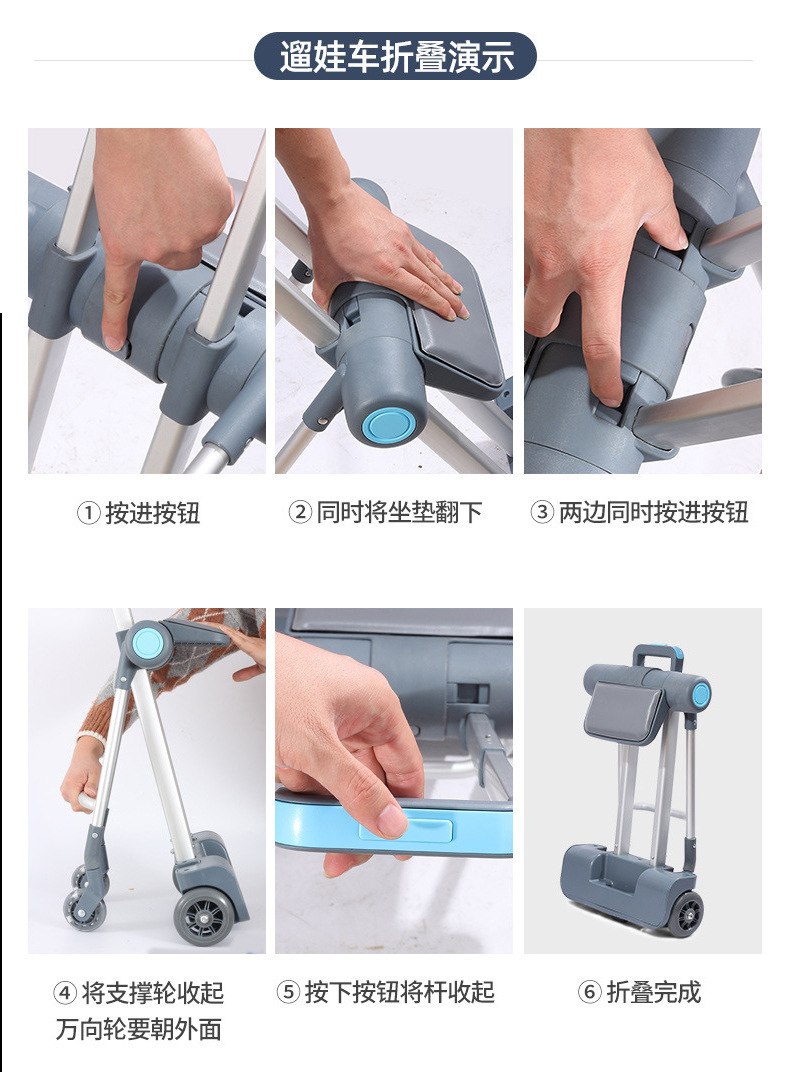 遛娃车折叠演示

① 按进按钮

② 同时将坐垫翻下

③ 两边同时按进按钮

④ 将支撑轮收起
万向轮要朝外面

⑤ 按下按钮将杆收起

⑥ 折叠完成